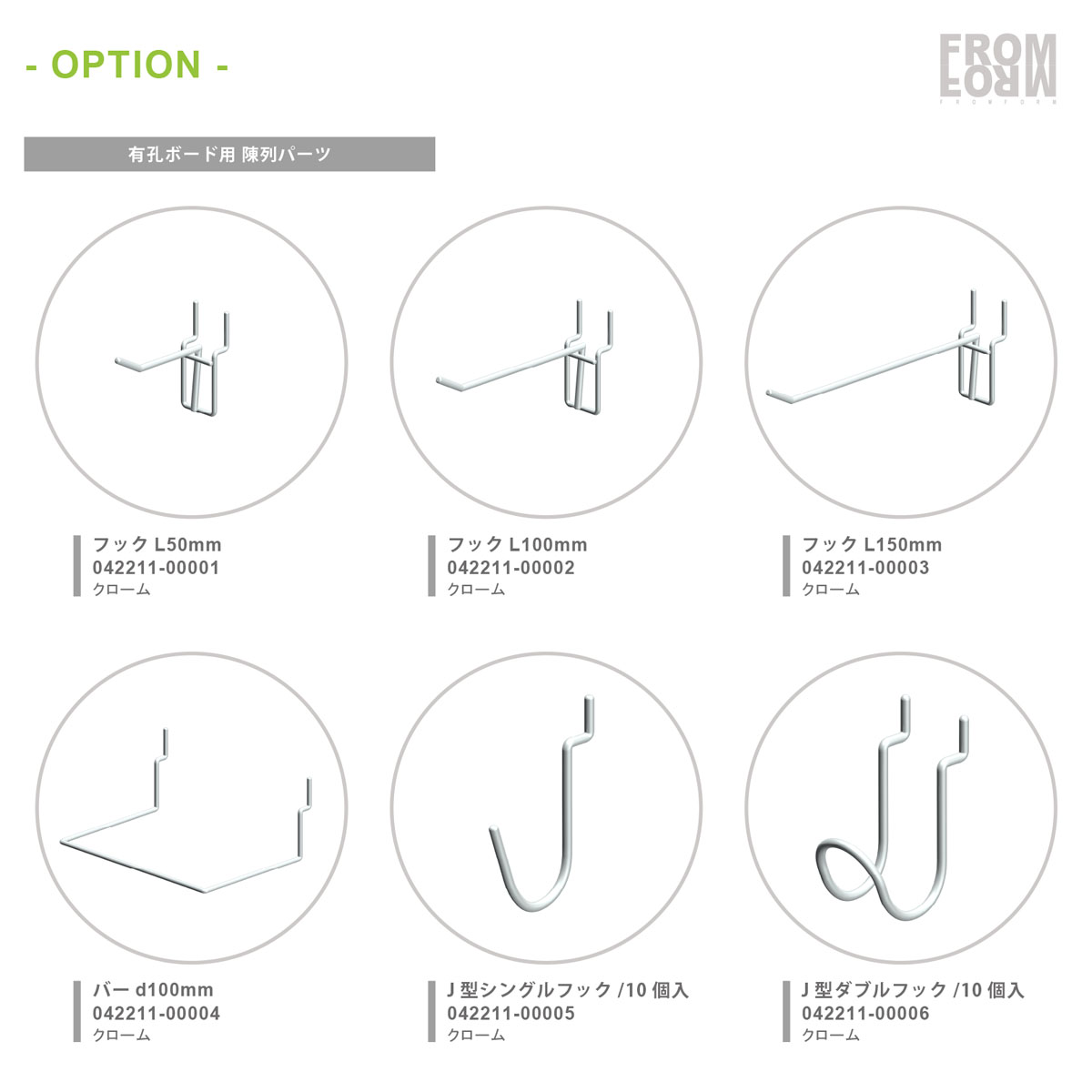 - OPTION -

FROM FORM

有孔ボード用 陳列パーツ

フック L50mm
042211-00001
クローム

フック L100mm
042211-00002
クローム

フック L150mm
042211-00003
クローム

バー d100mm
042211-00004
クローム

J 型シングルフック /10 個入
042211-00005
クローム

J 型ダブルフック /10 個入
042211-00006
クローム