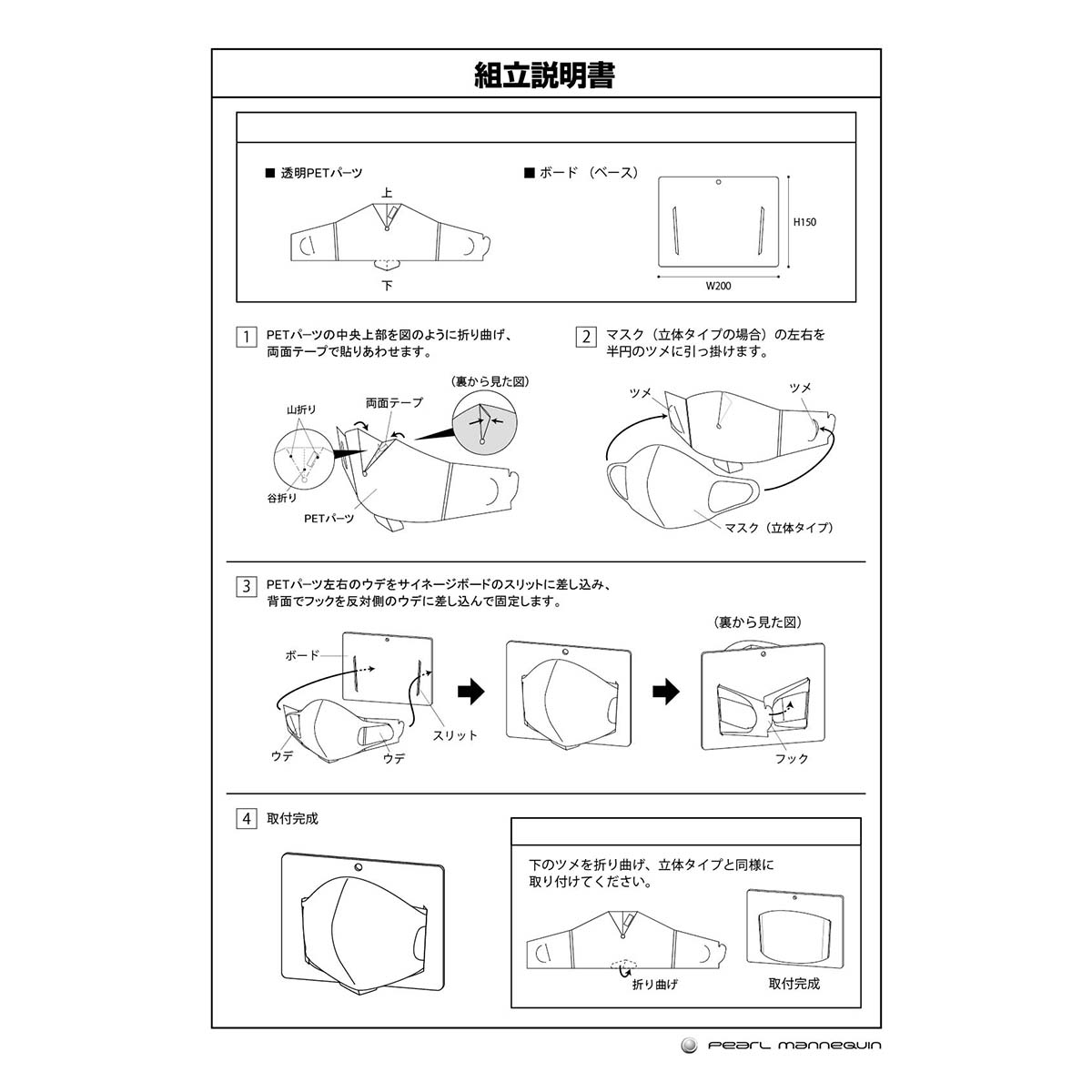 組立説明書

■ 透明PETパーツ

上

下

■ ボード （ベース）

H150

W200

1 PETパーツの中央上部を図のように折り曲げ、両面テープで貼りあわせます。

（裏から見た図）

山折り

両面テープ

谷折り

PETパーツ

2 マスク（立体タイプの場合）の左右を半円のツメに引っ掛けます。

ツメ

ツメ

マスク（立体タイプ）

3 PETパーツ左右のウデをサイネージボードのスリットに差し込み、背面でフックを反対側のウデに差し込んで固定します。

（裏から見た図）

ボード

スリット

ウデ

ウデ

フック

4 取付完成

下のツメを折り曲げ、立体タイプと同様に取り付けてください。

折り曲げ

取付完成

Pearl mannequin